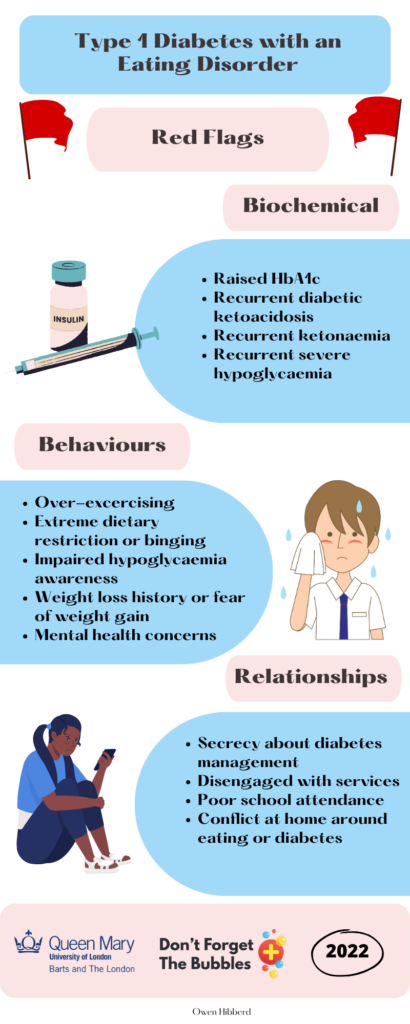 Type 1 Diabetes with an Eating Disorder

Red Flags

Biochemical

INSULIN

- Raised HbA1c
- Recurrent diabetic ketoacidosis
- Recurrent ketonaemia
- Recurrent severe hypoglycaemia

Behaviours

- Over-excercising
- Extreme dietary restriction or binging
- Impaired hypoglycaemia awareness
- Weight loss history or fear of weight gain
- Mental health concerns

Relationships

- Secrecy about diabetes management
- Disengaged with services
- Poor school attendance
- Conflict at home around eating or diabetes

Queen Mary University of London Barts and The London

Don't Forget The Bubbles

2022

Owen Hibberd