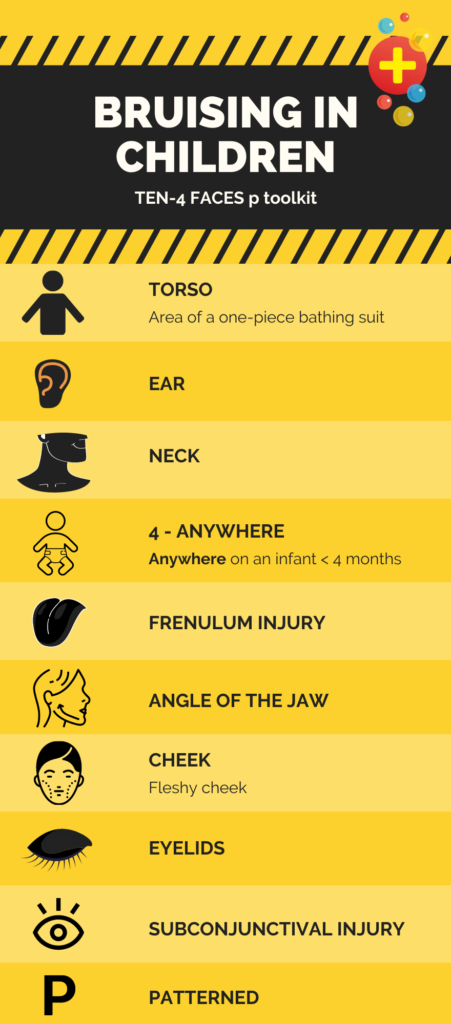 BRUISING IN CHILDREN

TEN-4 FACES p toolkit

TORSO
Area of a one-piece bathing suit

EAR

NECK

4 - ANYWHERE
Anywhere on an infant < 4 months

FRENULUM INJURY

ANGLE OF THE JAW

CHEEK
Fleshy cheek

EYELIDS

SUBCONJUNCTIVAL INJURY

P

PATTERNED